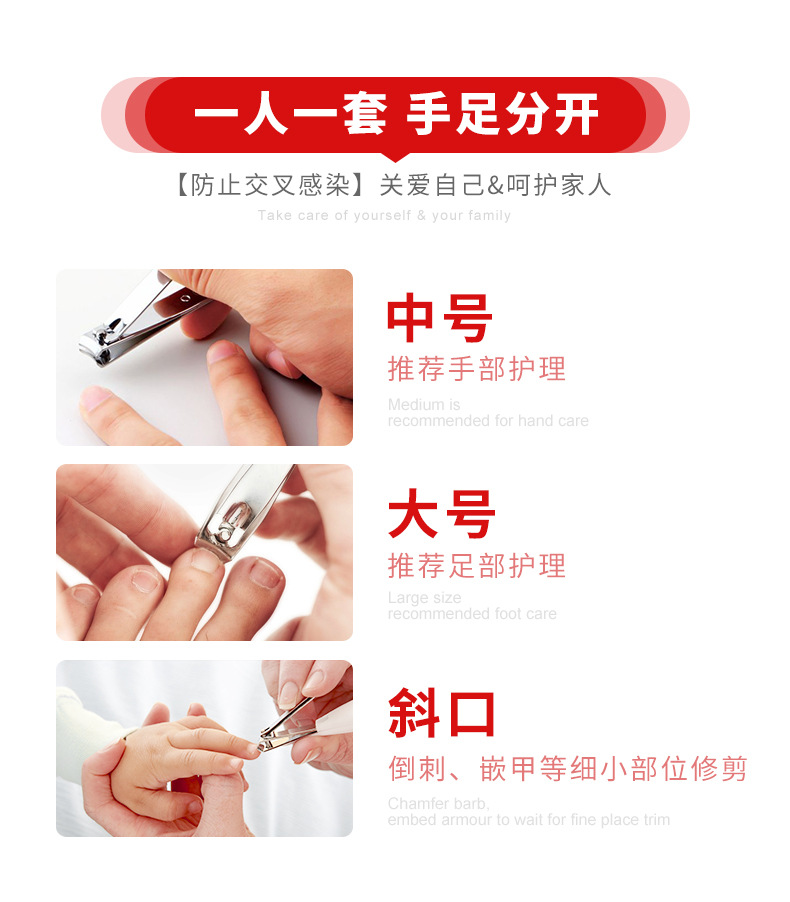 一人一套 手足分开

【防止交叉感染】关爱自己&呵护家人

Take care of yourself & your family

中号

推荐手部护理

Medium is recommended for hand care

大号

推荐足部护理

Large size recommended foot care

斜口

倒刺、嵌甲等细小部位修剪

Chamfer barb, embed armour to wait for fine place trim